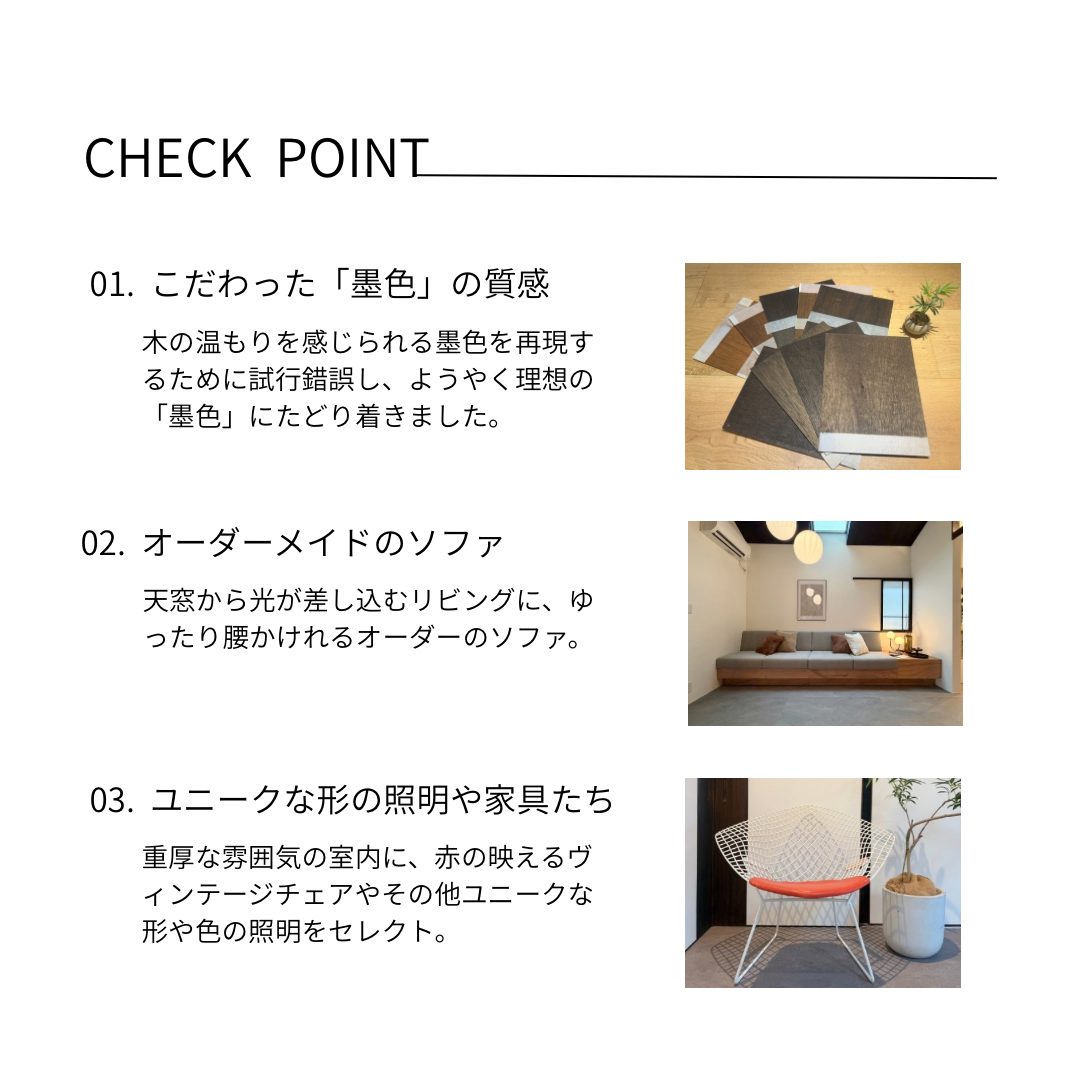 CHECK POINT

01. こだわった「墨色」の質感

木の温もりを感じられる墨色を再現するために試行錯誤し、ようやく理想の「墨色」にたどり着きました。

02. オーダーメイドのソファ

天窓から光が差し込むリビングに、ゆったり腰かけれるオーダーのソファ。

03. ユニークな形の照明や家具たち

重厚な雰囲気の室内に、赤の映えるヴィンテージチェアやその他ユニークな形や色の照明をセレクト。